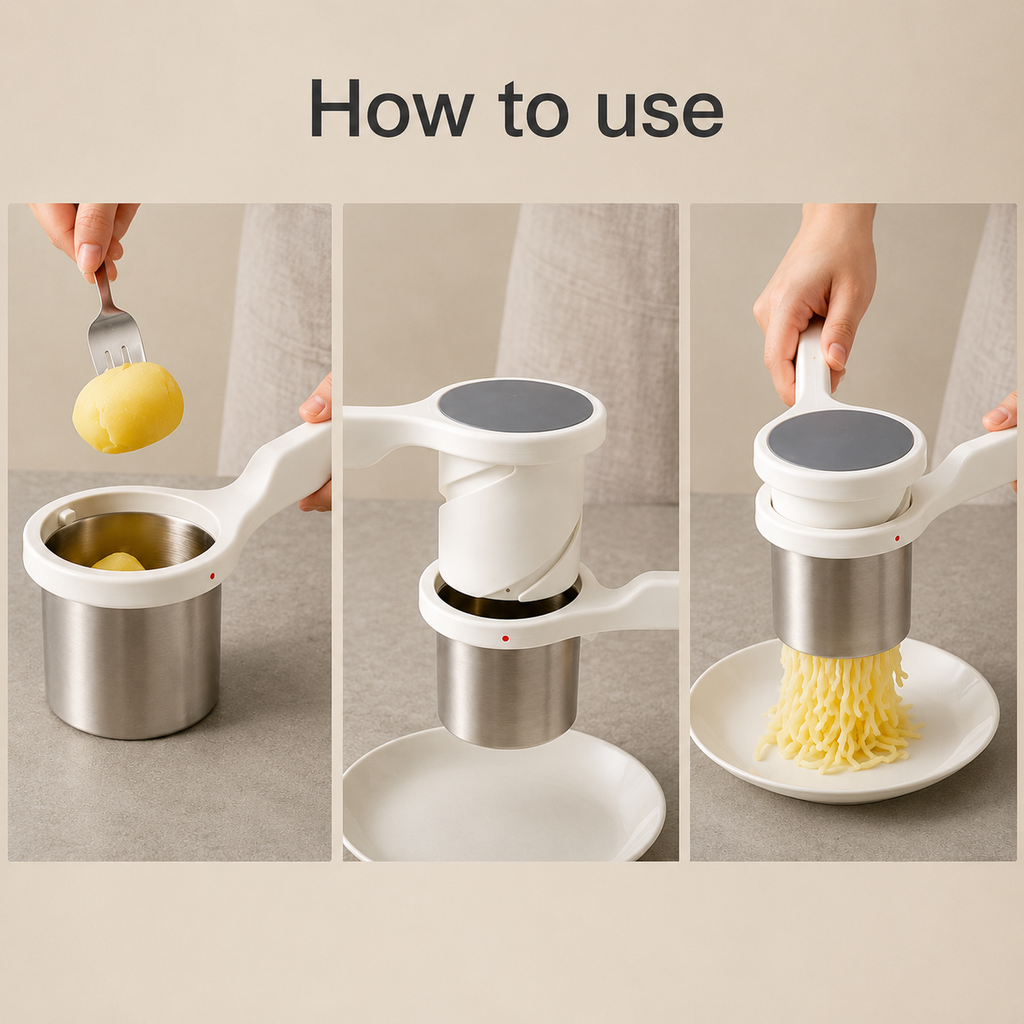 How to use