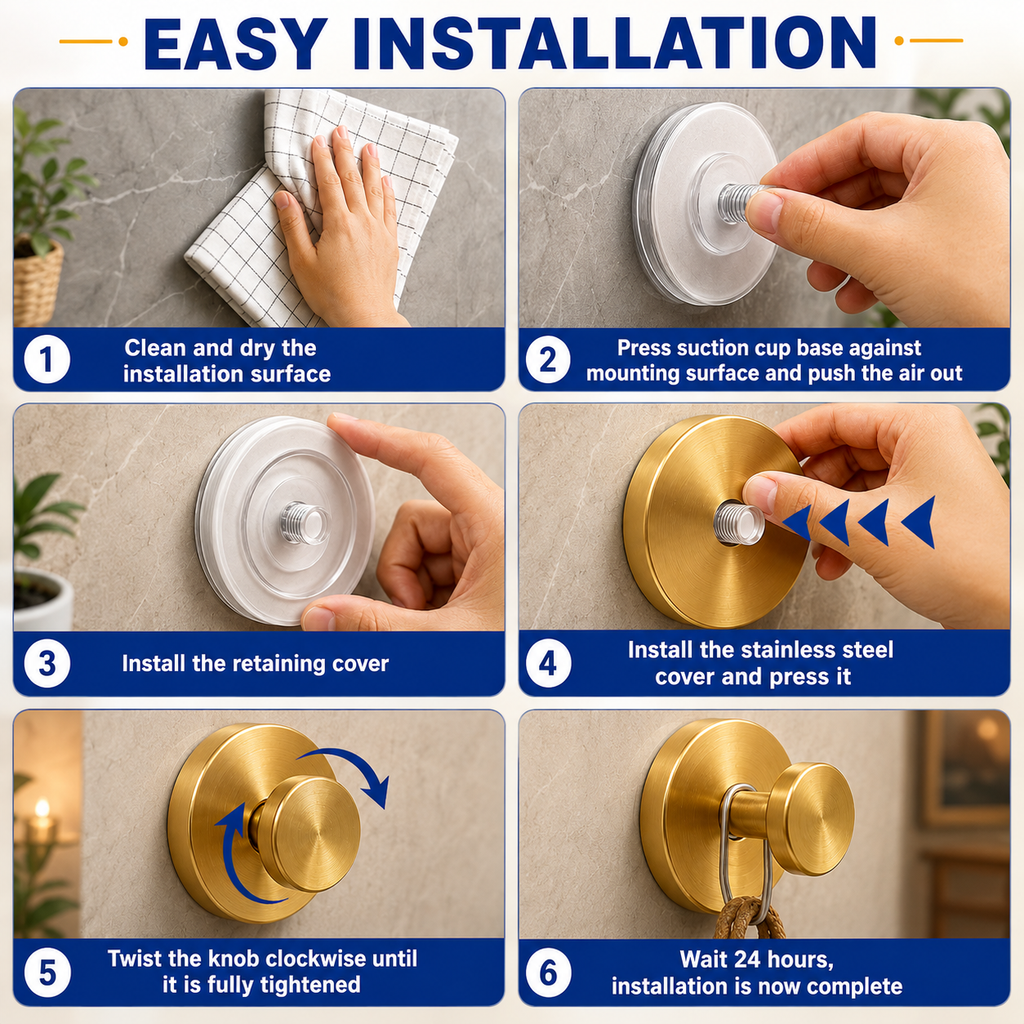 EASY INSTALLATION

1 Clean and dry the installation surface

2 Press suction cup base against mounting surface and push the air out

3 Install the retaining cover

4 Install the stainless steel cover and press it

5 Twist the knob clockwise until it is fully tightened

6 Wait 24 hours, installation is now complete