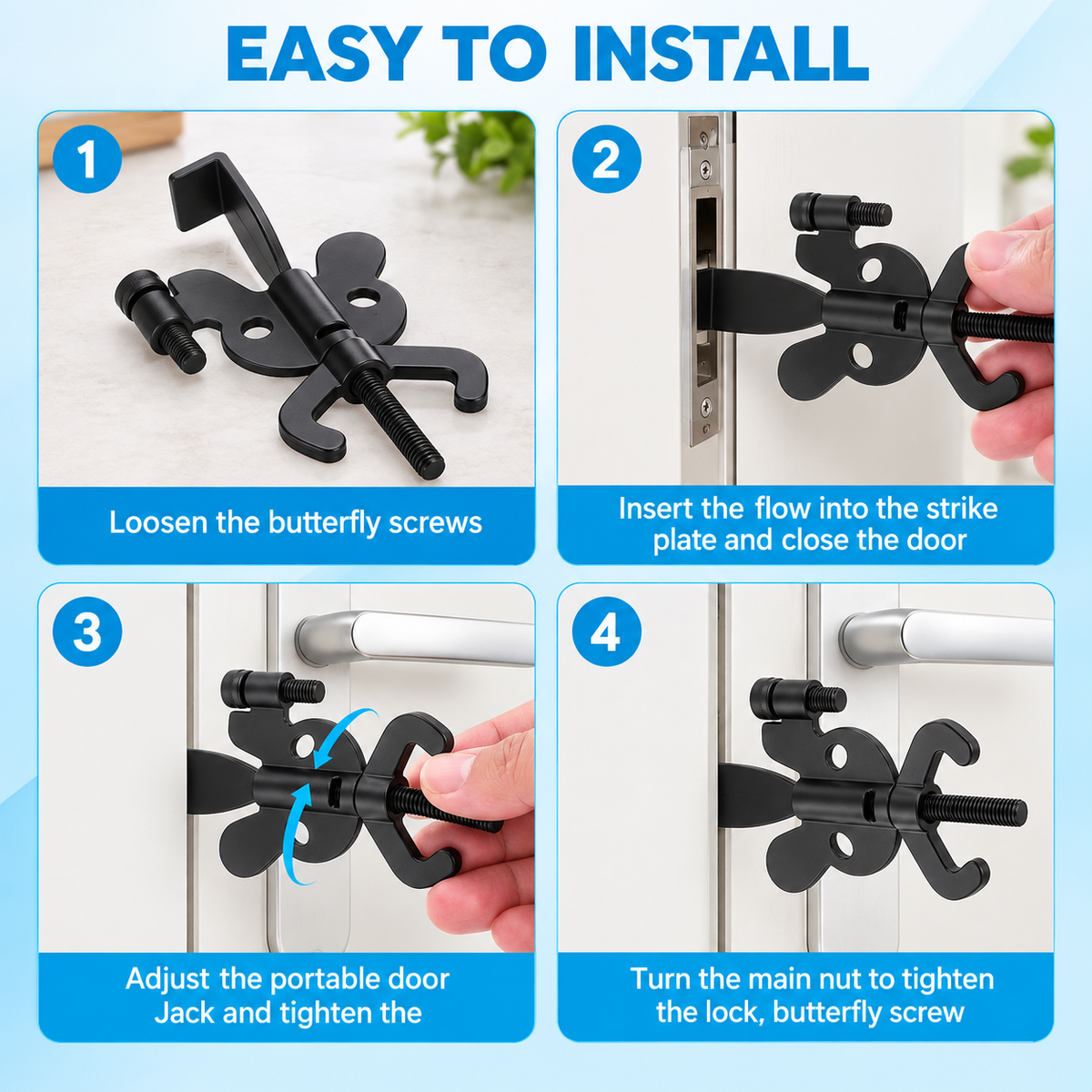 EASY TO INSTALL

1

Loosen the butterfly screws

2

Insert the flow into the strike plate and close the door

3

Adjust the portable door Jack and tighten the

4

Turn the main nut to tighten the lock, butterfly screw