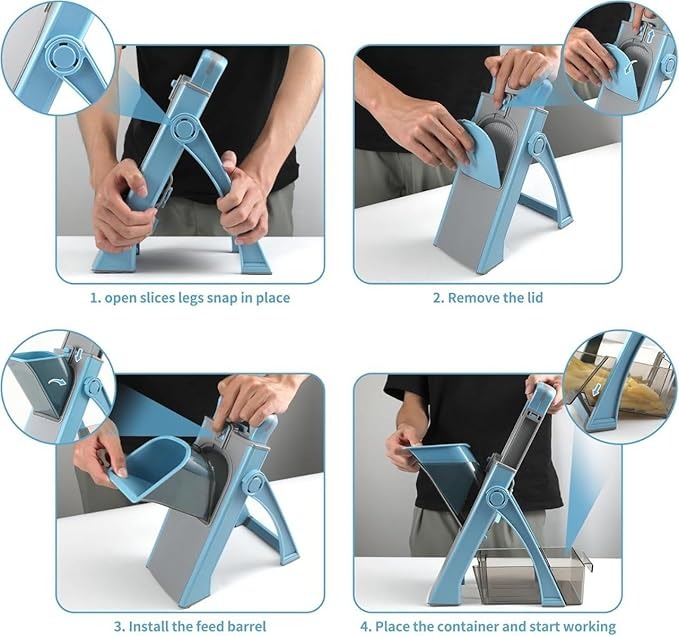 1. open slices legs snap in place

2. Remove the lid

3. Install the feed barrel

4. Place the container and start working