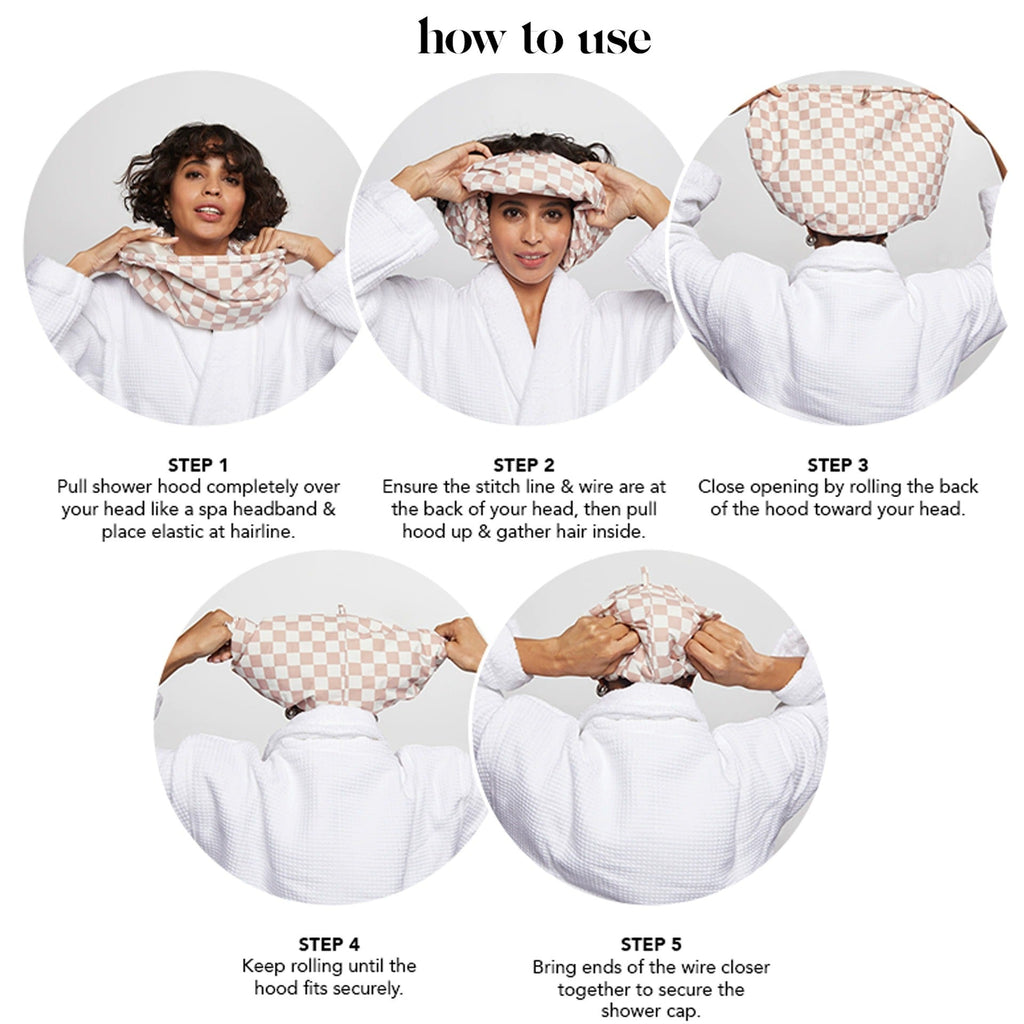 how to use

STEP 1
Pull shower hood completely over your head like a spa headband & place elastic at hairline.

STEP 2
Ensure the stitch line & wire are at the back of your head, then pull hood up & gather hair inside.

STEP 3
Close opening by rolling the back of the hood toward your head.

STEP 4
Keep rolling until the hood fits securely.

STEP 5
Bring ends of the wire closer together to secure the shower cap.